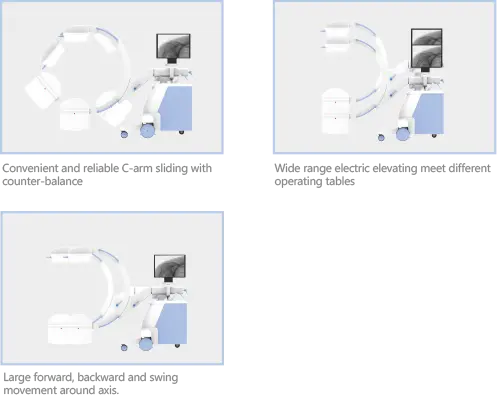 Convenient and reliable C-arm sliding with counter-balance

Wide range electric elevating meet different operating tables

Large forward, backward and swing movement around axis.