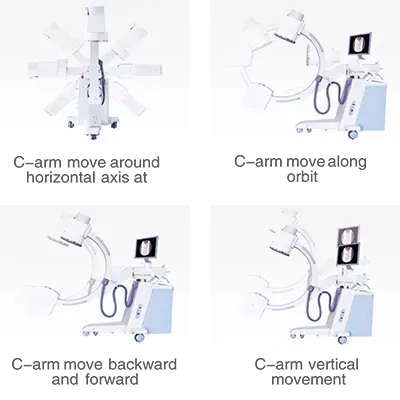 C–arm move around horizontal axis at

C–arm move along orbit

C–arm move backward and forward

C–arm vertical movement