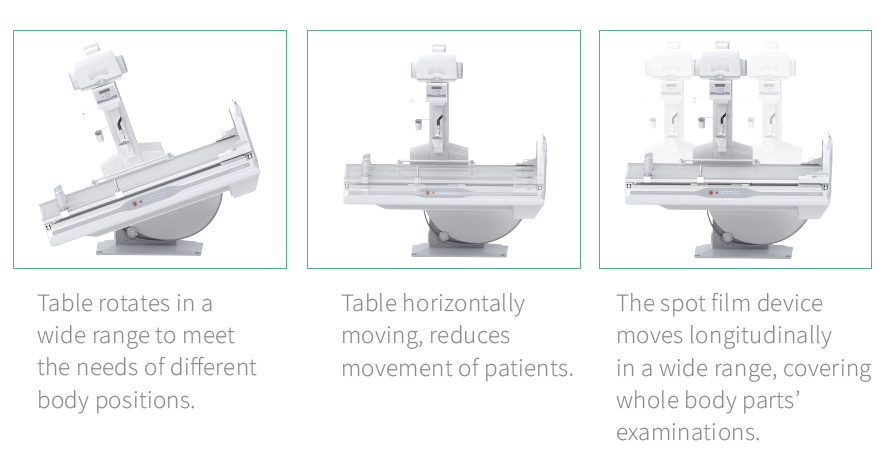 Table rotates in a wide range to meet the needs of different body positions.

Table horizontally moving, reduces movement of patients.

The spot film device moves longitudinally in a wide range, covering whole body parts' examinations.